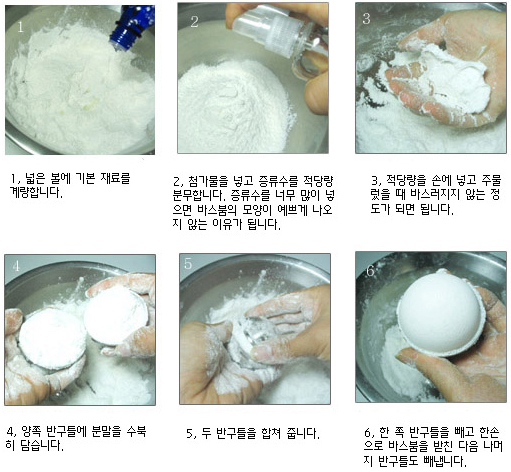 1

2

3

1, 넓은 볼에 기본 재료를 계량합니다.

2, 첨가물을 넣고 증류수를 적당량 분무합니다. 증류수를 너무 많이 넣으면 바스붐의 모양이 예쁘게 나오지 않는 이유가 됩니다.

3, 적당량을 손에 넣고 주물렀을 때 바스러지지 않는 정도가 되면 됩니다.

4

5

6

4, 양쪽 반구틀에 분말을 수북히 담습니다.

5, 두 반구틀을 합쳐 줍니다.

6, 한 쪽 반구틀을 빼고 한손으로 바스붐을 받친 다음 나머지 반구틀도 빼냅니다.